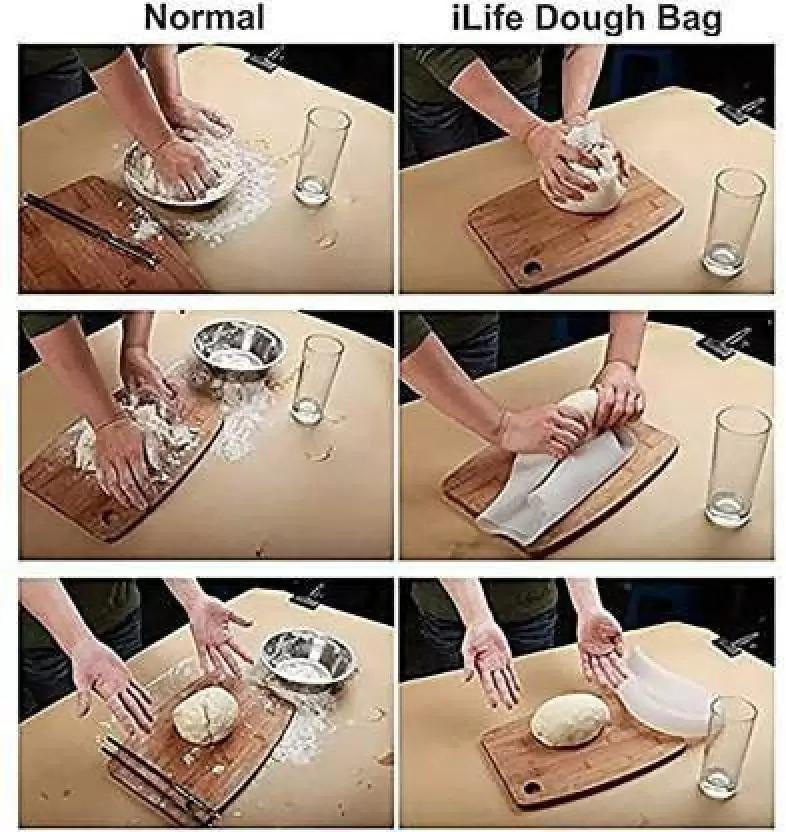 Normal

iLife Dough Bag